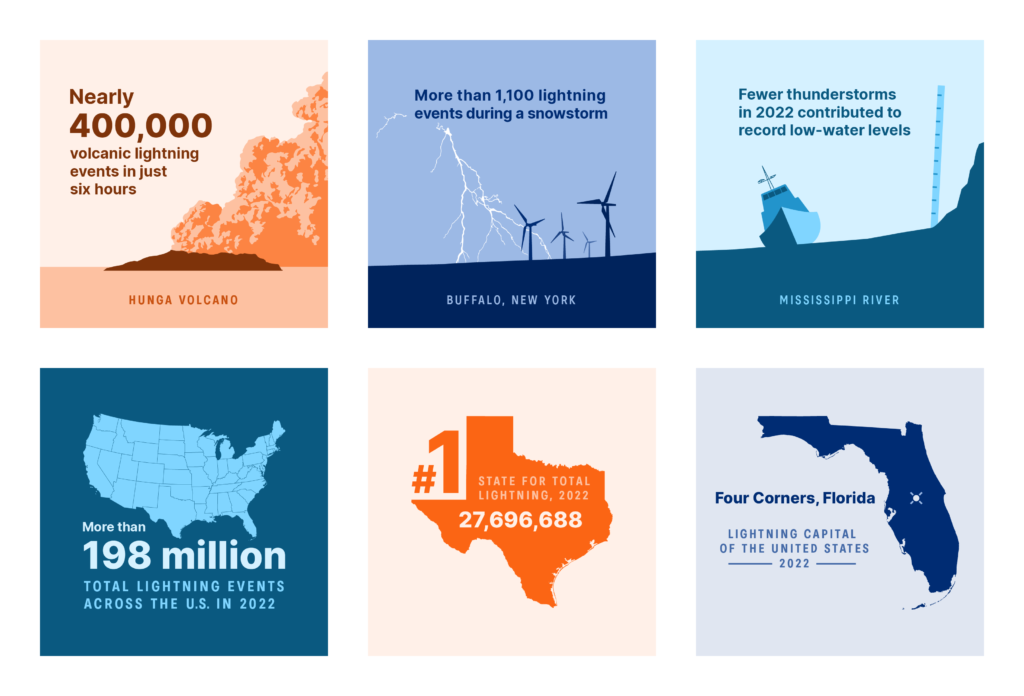 Nearly 400,000 volcanic lightning events in just six hours

HUNGA VOLCANO

More than 1,100 lightning events during a snowstorm

BUFFALO, NEW YORK

Fewer thunderstorms in 2022 contributed to record low-water levels

MISSISSIPPI RIVER

More than 198 million

TOTAL LIGHTNING EVENTS ACROSS THE U.S. IN 2022

#1 STATE FOR TOTAL LIGHTNING, 2022

27,696,688

Four Corners, Florida

LIGHTNING CAPITAL OF THE UNITED STATES

2022