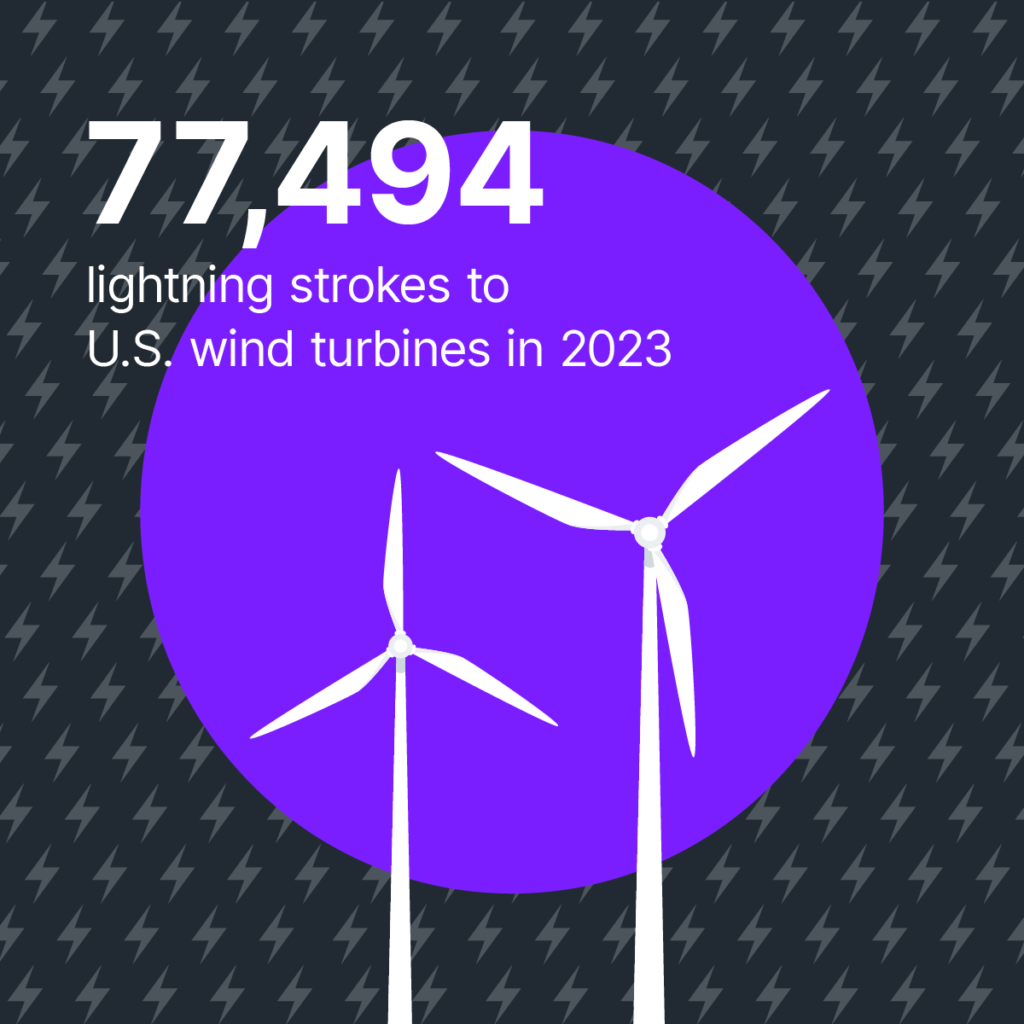 77,494

lightning strokes to U.S. wind turbines in 2023