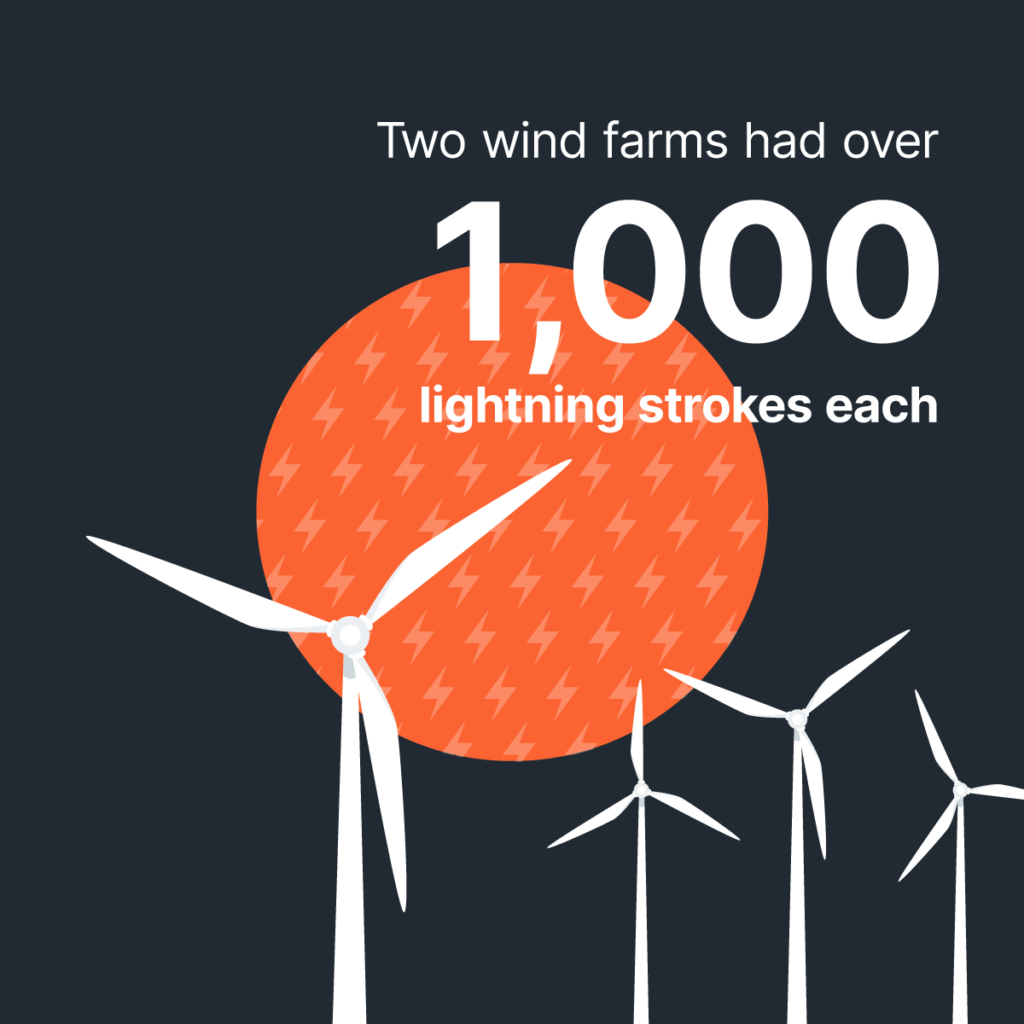 Two wind farms had over

1,000

lightning strokes each