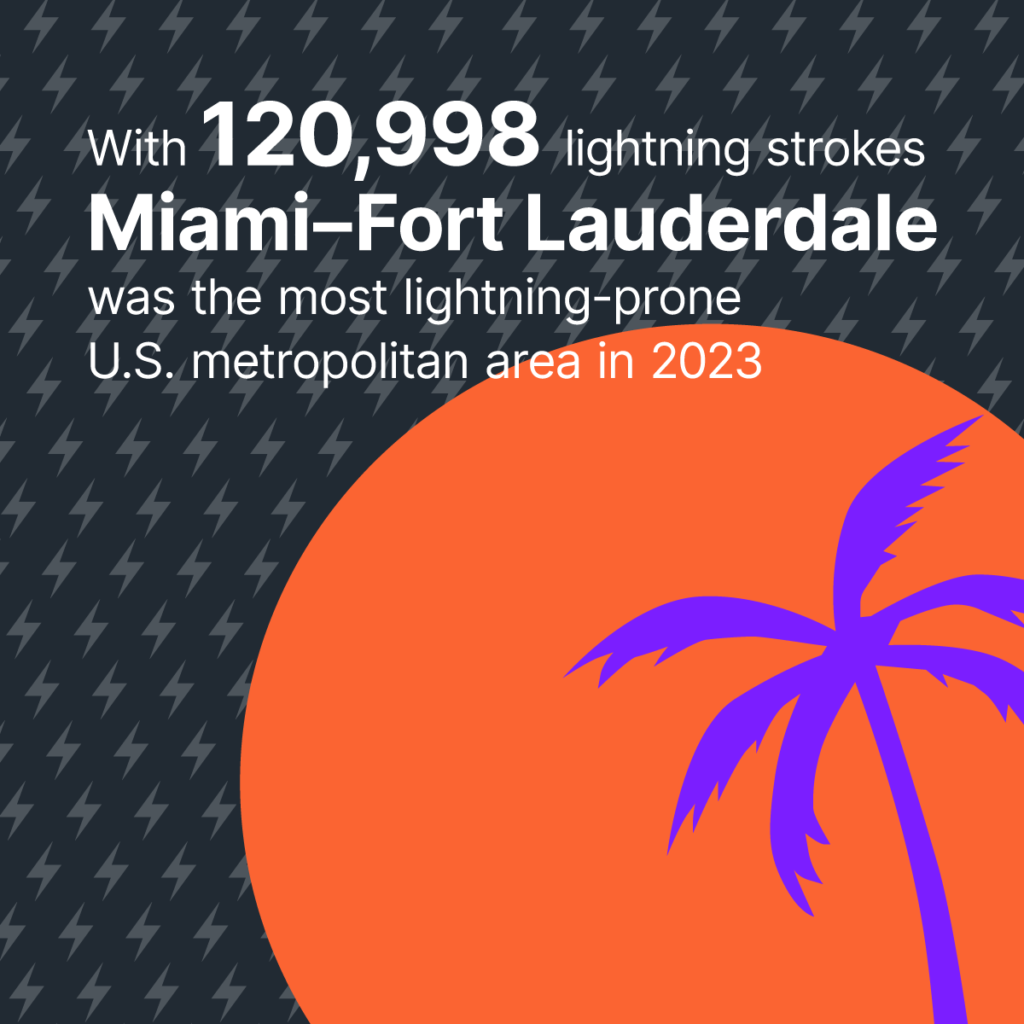 With 120,998 lightning strokes
Miami–Fort Lauderdale
was the most lightning-prone U.S. metropolitan area in 2023